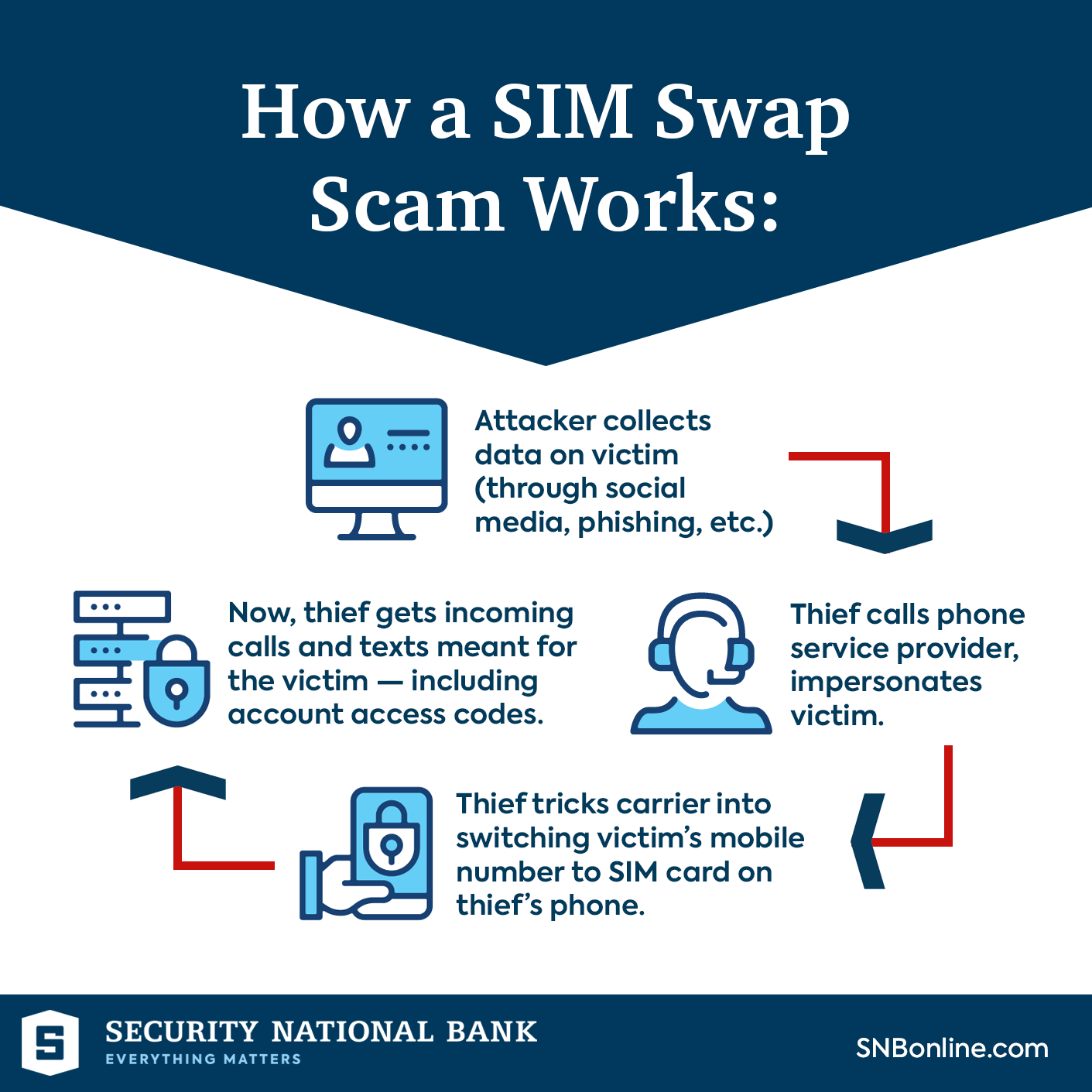 How a SIM Swap Scam Works:

Attacker collects data on victim (through social media, phishing, etc.)

Thief calls phone service provider, impersonates victim.

Thief tricks carrier into switching victim's mobile number to SIM card on thief's phone.

Now, thief gets incoming calls and texts meant for the victim — including account access codes.

S

SECURITY NATIONAL BANK
EVERYTHING MATTERS

SNBonline.com